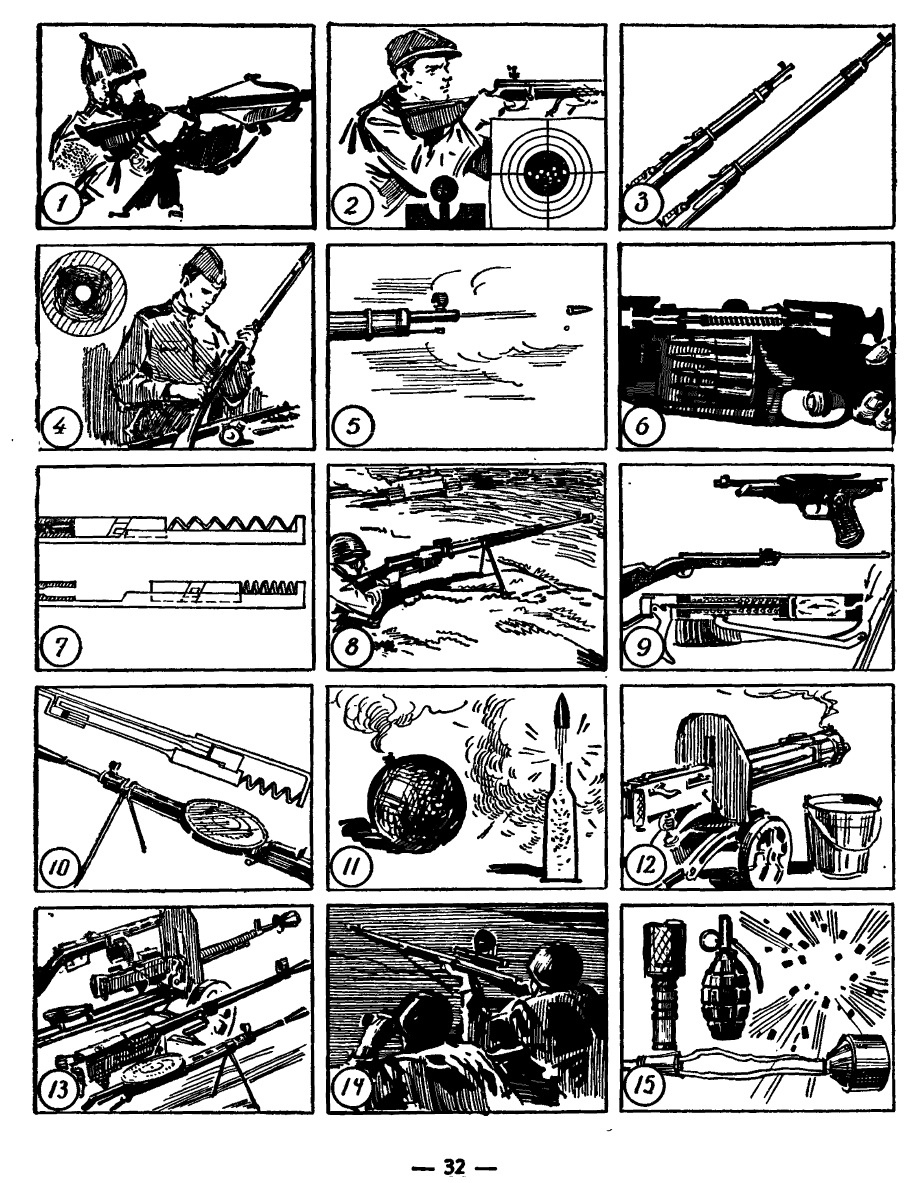 1
2
3
4
5
6
7
8
9
10
11
12
13
14
15

— 32 —